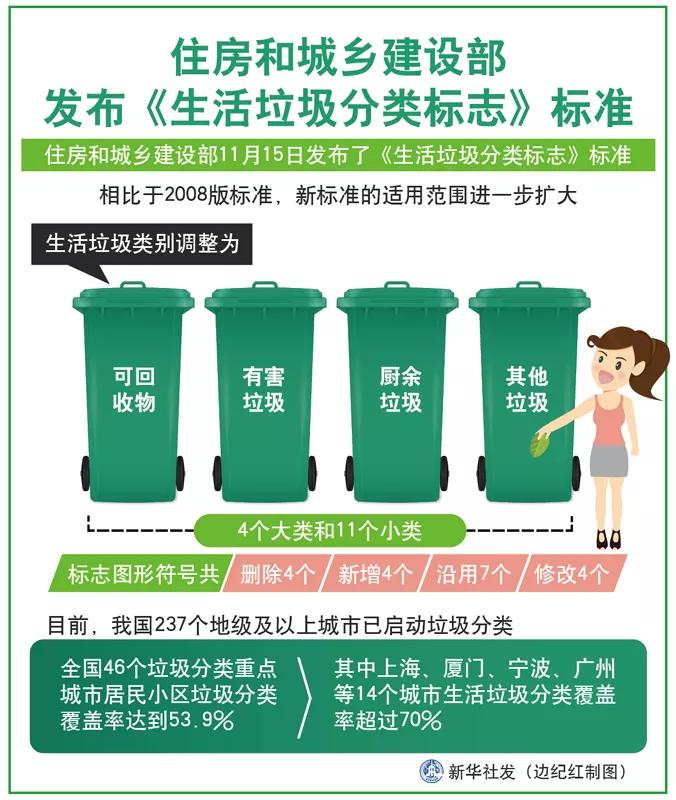 住房和城乡建设部
发布《生活垃圾分类标志》标准

住房和城乡建设部11月15日发布了《生活垃圾分类标志》标准

相比于2008版标准，新标准的适用范围进一步扩大

生活垃圾类别调整为

可回收物

有害垃圾

厨余垃圾

其他垃圾

4个大类和11个小类

标志图形符号共 删除4个 新增4个 沿用7个 修改4个

目前，我国237个地级及以上城市已启动垃圾分类

全国46个垃圾分类重点城市居民小区垃圾分类覆盖率达到53.9%

其中上海、厦门、宁波、广州等14个城市生活垃圾分类覆盖率超过70%

新华社发（边纪红制图）